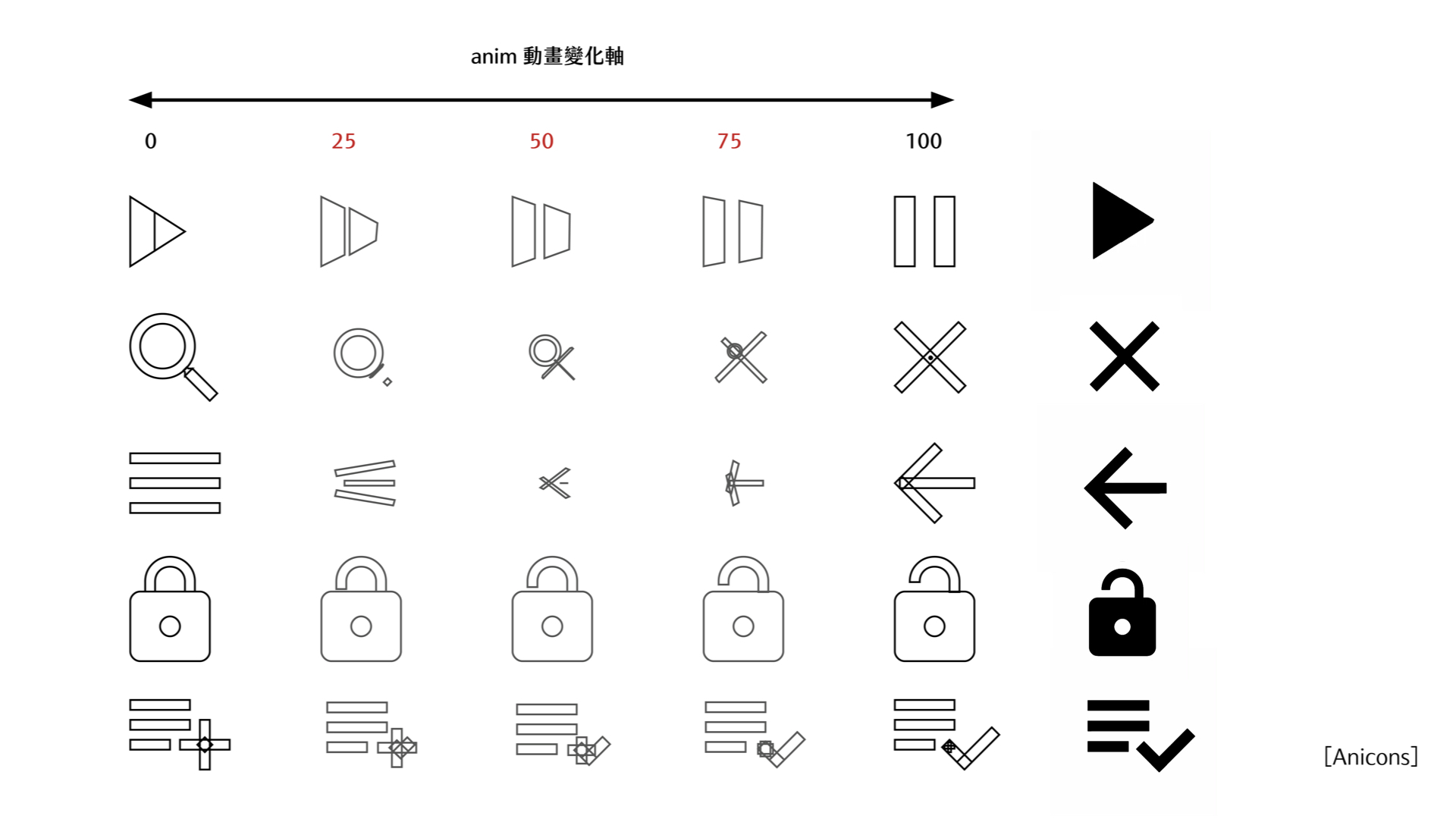 anim 動畫變化軸

0 25 50 75 100

[Anicons]